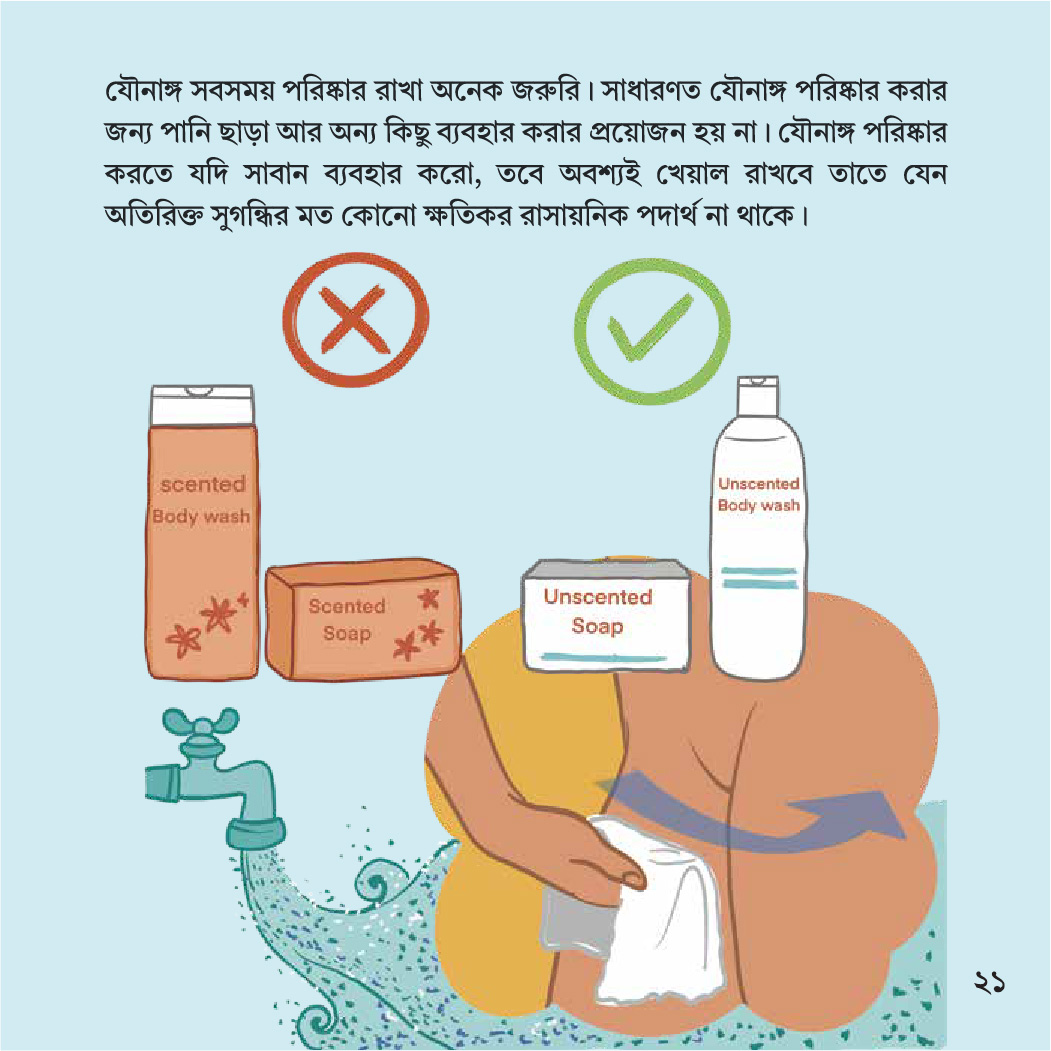 যৌনাঙ্গ সবসময় পরিষ্কার রাখা অনেক জরুরি। সাধারণত যৌনাঙ্গ পরিষ্কার করার জন্য পানি ছাড়া আর অন্য কিছু ব্যবহার করার প্রয়োজন হয় না। যৌনাঙ্গ পরিষ্কার করতে যদি সাবান ব্যবহার করো, তবে অবশ্যই খেয়াল রাখবে তাতে যেন অতিরিক্ত সুগন্ধির মত কোনো ক্ষতিকর রাসায়নিক পদার্থ না থাকে।

scented
Body wash

Scented
Soap

Unscented
Soap

Unscented
Body wash

২১